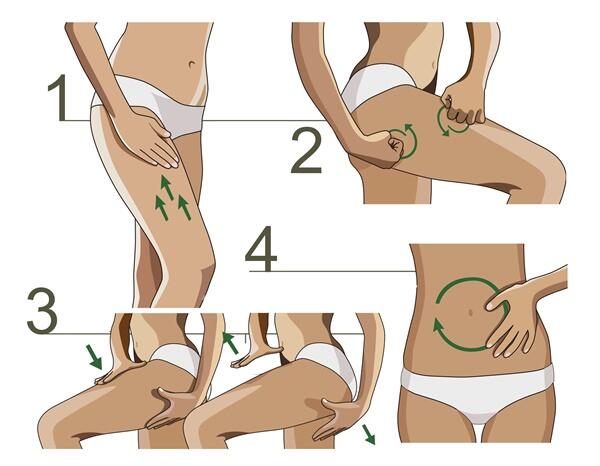 1
2
4
3