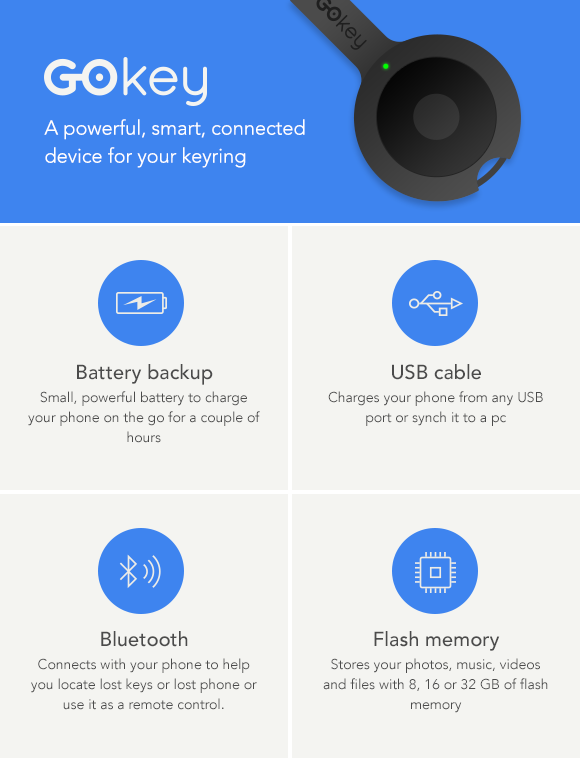 GOkey

A powerful, smart, connected device for your keyring

GOkey

Battery backup

Small, powerful battery to charge your phone on the go for a couple of hours

USB cable

Charges your phone from any USB port or synch it to a pc

Bluetooth

Connects with your phone to help you locate lost keys or lost phone or use it as a remote control.

Flash memory

Stores your photos, music, videos and files with 8, 16 or 32 GB of flash memory