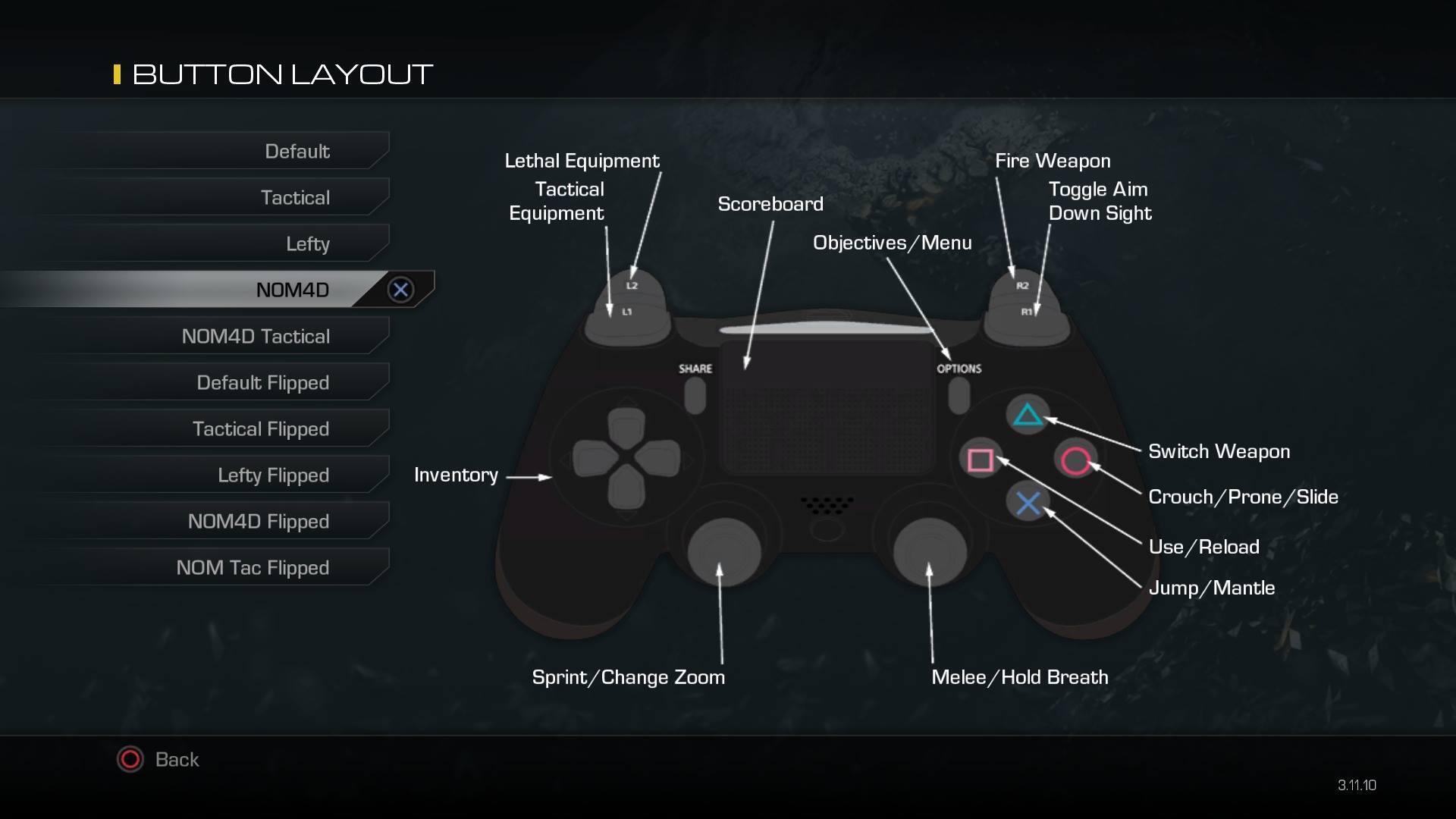 BUTTON LAYOUT

Default
Tactical
Lefty
NOM4D
NOM4D Tactical
Default Flipped
Tactical Flipped
Lefty Flipped
NOM4D Flipped
NOM Tac Flipped

Lethal Equipment
Tactical Equipment
Scoreboard
Objectives/Menu
Fire Weapon
Toggle Aim Down Sight

L2
L1
R2
R1
SHARE
OPTIONS

Inventory
Switch Weapon
Crouch/Prone/Slide
Use/Reload
Jump/Mantle
Sprint/Change Zoom
Melee/Hold Breath

Back

3.11.10