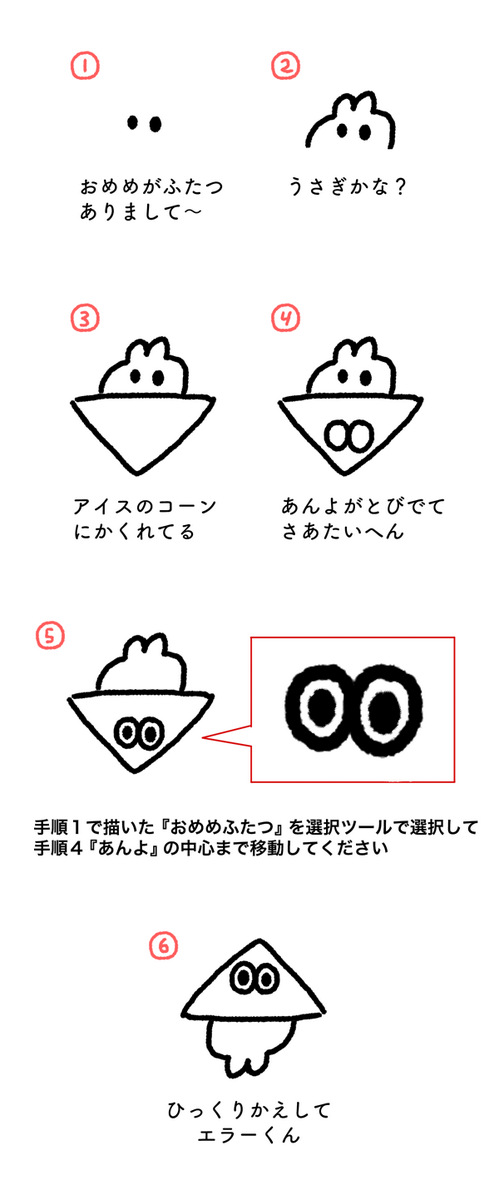 ①

おめめがふたつ
ありまして〜

②

うさぎかな？

③

アイスのコーン
にかくれてる

④

あんよがとびでて
さあたいへん

⑤

手順１で描いた『おめめふたつ』を選択ツールで選択して
手順４『あんよ』の中心まで移動してください

⑥

ひっくりかえして
エラーくん