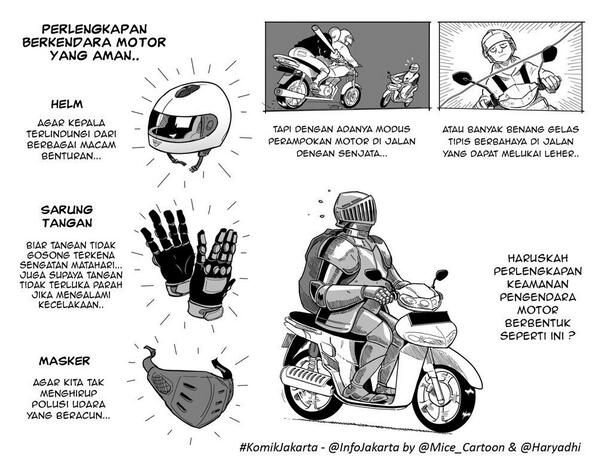 PERLENGKAPAN BERKENDARA MOTOR YANG AMAN..

HELM

AGAR KEPALA TERLINDUNGI DARI BERBAGAI MACAM BENTURAN...

SARUNG TANGAN

BIAR TANGAN TIDAK GOSONG TERKENA SENGATAN MATAHARI... JUGA SUPAYA TANGAN TIDAK TERLUKA PARAH JIKA MENGALAMI KECELAKAAN..

MASKER

AGAR KITA TAK MENGHIRUP POLUSI UDARA YANG BERACUN...

TAPI DENGAN ADANYA MODUS PERAMPOKAN MOTOR DI JALAN DENGAN SENJATA...

ATAU BANYAK BENANG GELAS TIPIS BERBAHAYA DI JALAN YANG DAPAT MELUKAI LEHER..

HARUSKAH PERLENGKAPAN KEAMANAN PENGENDARA MOTOR BERBENTUK SEPERTI INI ?

#KomikJakarta - @InfoJakarta by @Mice_Cartoon & @Haryadhi