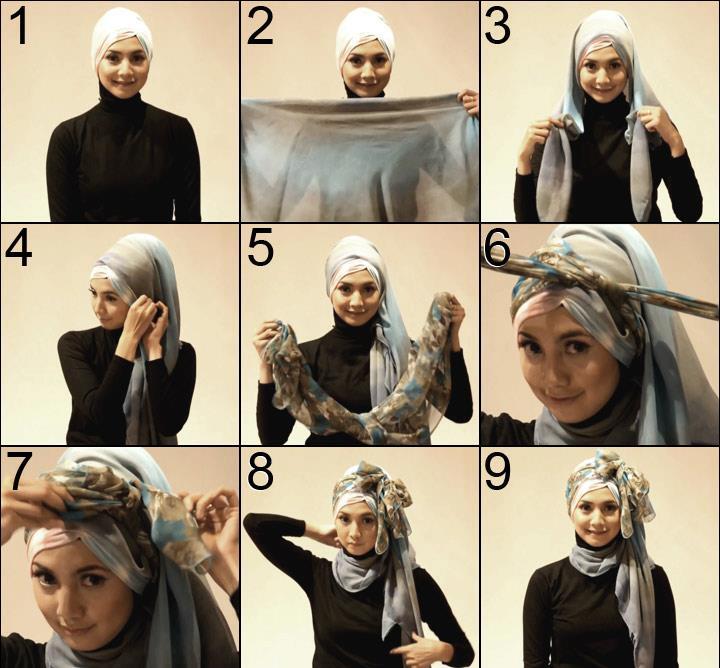 1
2
3
4
5
6
7
8
9