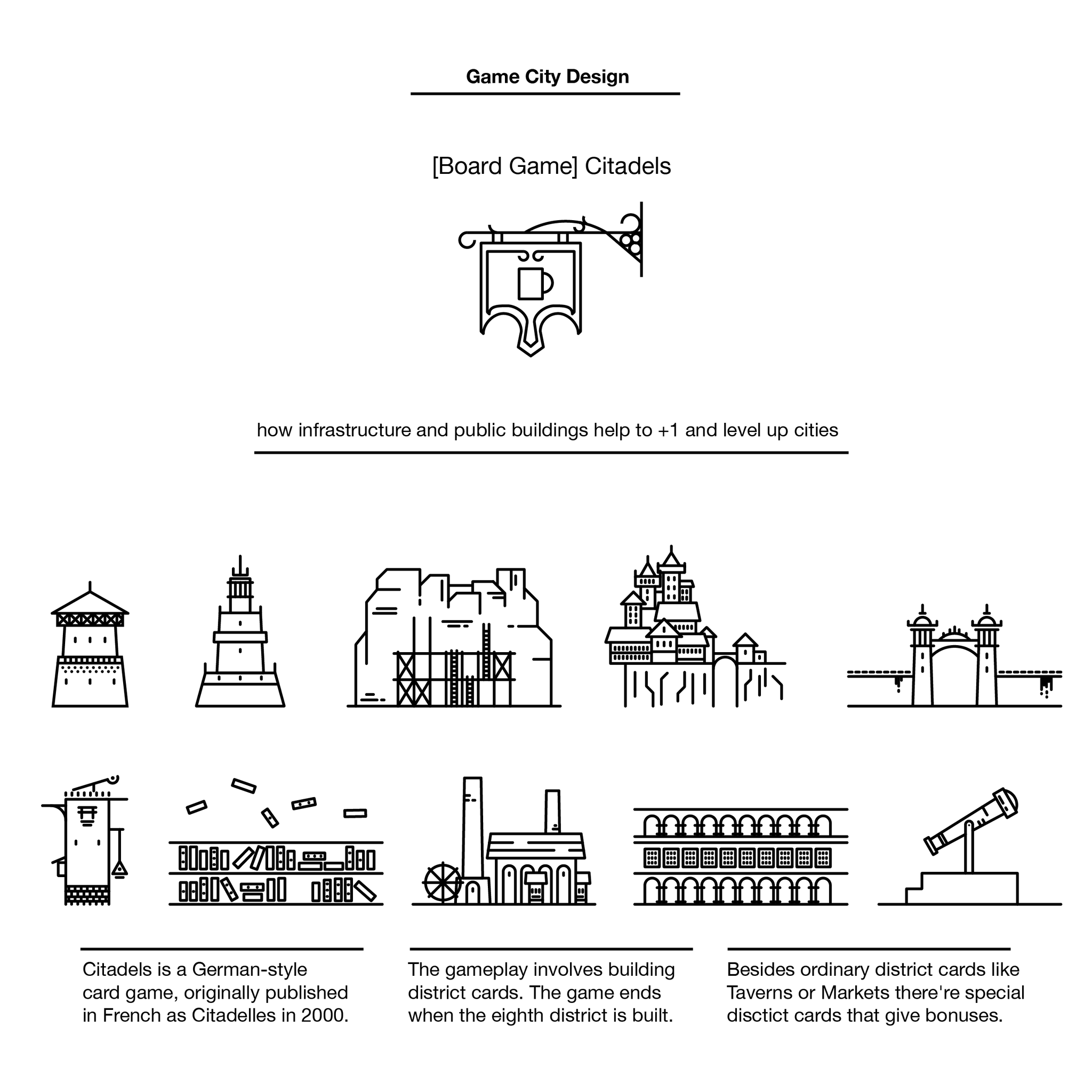 Game City Design

[Board Game] Citadels

how infrastructure and public buildings help to +1 and level up cities

Citadels is a German-style card game, originally published in French as Citadelles in 2000.

The gameplay involves building district cards. The game ends when the eighth district is built.

Besides ordinary district cards like Taverns or Markets there're special disctict cards that give bonuses.