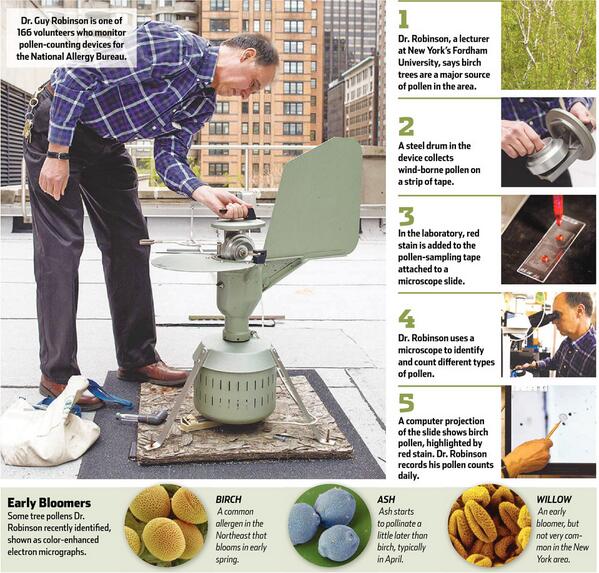 Dr. Guy Robinson is one of 166 volunteers who monitor pollen-counting devices for the National Allergy Bureau.

1
Dr. Robinson, a lecturer at New York's Fordham University, says birch trees are a major source of pollen in the area.

2
A steel drum in the device collects wind-borne pollen on a strip of tape.

3
In the laboratory, red stain is added to the pollen-sampling tape attached to a microscope slide.

4
Dr. Robinson uses a microscope to identify and count different types of pollen.

5
A computer projection of the slide shows birch pollen, highlighted by red stain. Dr. Robinson records his pollen counts daily.

Early Bloomers
Some tree pollens Dr. Robinson recently identified, shown as color-enhanced electron micrographs.

BIRCH
A common allergen in the Northeast that blooms in early spring.

ASH
Ash starts to pollinate a little later than birch, typically in April.

WILLOW
An early bloomer, but not very common in the New York area.