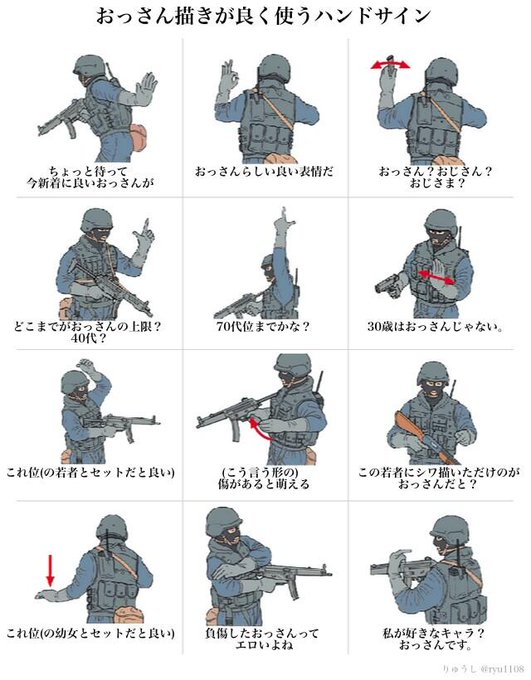 おっさん描きが良く使うハンドサイン

ちょっと待って
今新着に良いおっさんが

おっさんらしい良い表情だ

おっさん？おじさん？
おじさま？

どこまでがおっさんの上限？
40代？

70代位までかな？

30歳はおっさんじゃない。

これ位(の若者とセットだと良い)

(こう言う形の)
傷があると萌える

この若者にシワ描いただけのが
おっさんだと？

これ位(の幼女とセットだと良い)

負傷したおっさんって
エロいよね

私が好きなキャラ？
おっさんです。

りゅうし @ryu1108