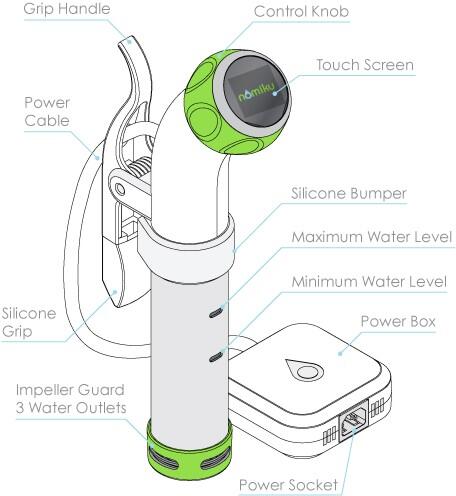 Grip Handle

Control Knob

Touch Screen

nomiku

Power Cable

Silicone Bumper

Maximum Water Level

Minimum Water Level

Silicone Grip

Power Box

Impeller Guard
3 Water Outlets

Power Socket