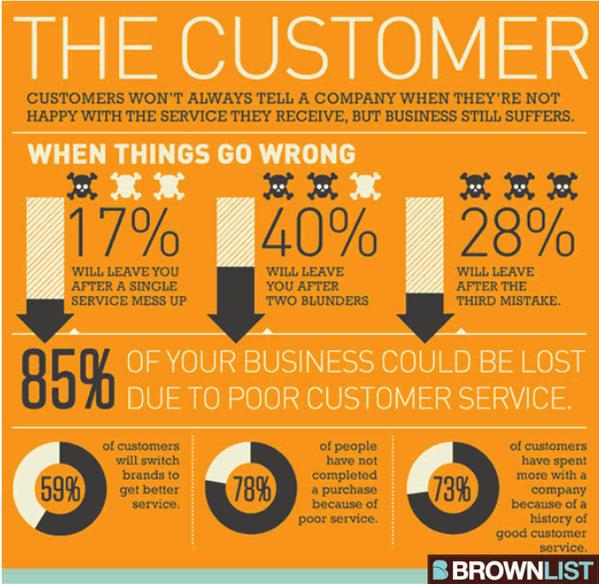 THE CUSTOMER

CUSTOMERS WON'T ALWAYS TELL A COMPANY WHEN THEY'RE NOT HAPPY WITH THE SERVICE THEY RECEIVE, BUT BUSINESS STILL SUFFERS.

WHEN THINGS GO WRONG

17%
WILL LEAVE YOU AFTER A SINGLE SERVICE MESS UP

40%
WILL LEAVE YOU AFTER TWO BLUNDERS

28%
WILL LEAVE AFTER THE THIRD MISTAKE.

85% OF YOUR BUSINESS COULD BE LOST DUE TO POOR CUSTOMER SERVICE.

59% of customers will switch brands to get better service.

78% of people have not completed a purchase because of poor service.

73% of customers have spent more with a company because of a history of good customer service.

BROWNLIST