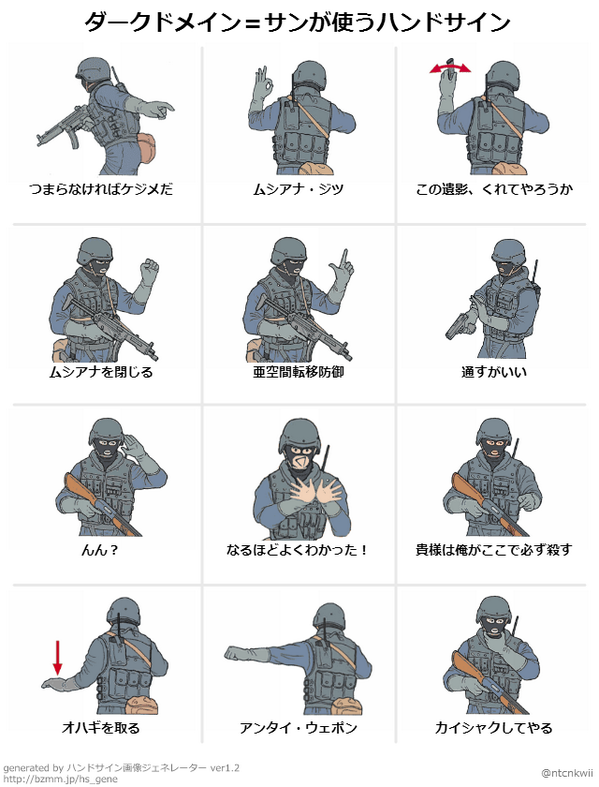 ダークドメイン＝サンが使うハンドサイン

つまらなければケジメだ

ムシアナ・ジツ

この遺影、くれてやろうか

ムシアナを閉じる

亜空間転移防御

通すがいい

んん？

なるほどよくわかった！

貴様は俺がここで必ず殺す

オハギを取る

アンタイ・ウェポン

カイシャクしてやる

generated by ハンドサイン画像ジェネレーター ver1.2
http://bzmm.jp/hs_gene

@ntcnkwii