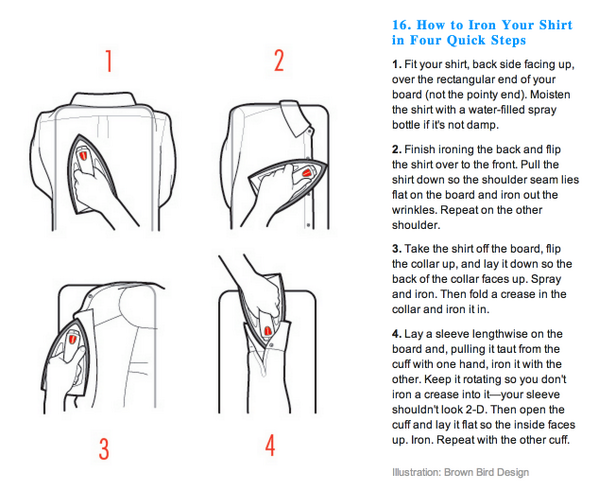 1

2

3

4

16. How to Iron Your Shirt in Four Quick Steps

1. Fit your shirt, back side facing up, over the rectangular end of your board (not the pointy end). Moisten the shirt with a water-filled spray bottle if it's not damp.

2. Finish ironing the back and flip the shirt over to the front. Pull the shirt down so the shoulder seam lies flat on the board and iron out the wrinkles. Repeat on the other shoulder.

3. Take the shirt off the board, flip the collar up, and lay it down so the back of the collar faces up. Spray and iron. Then fold a crease in the collar and iron it in.

4. Lay a sleeve lengthwise on the board and, pulling it taut from the cuff with one hand, iron it with the other. Keep it rotating so you don't iron a crease into it—your sleeve shouldn't look 2-D. Then open the cuff and lay it flat so the inside faces up. Iron. Repeat with the other cuff.

Illustration: Brown Bird Design