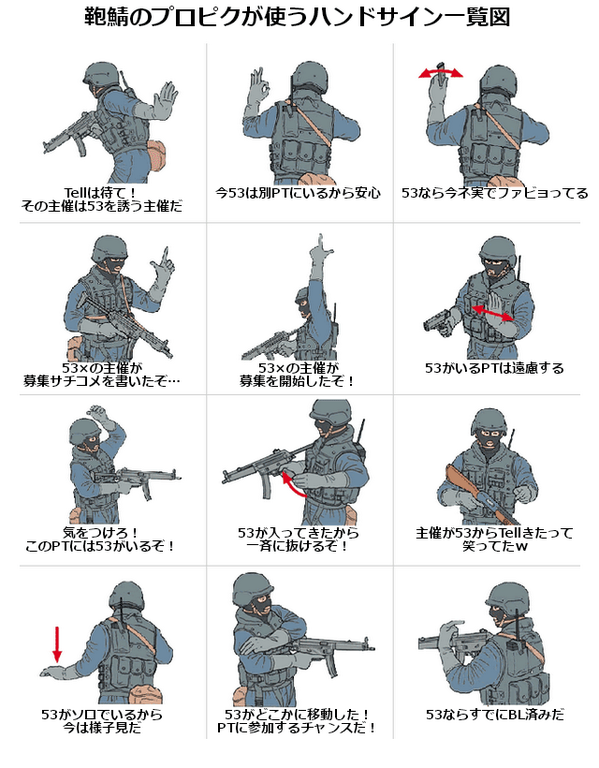 鞄鯖のプロピクが使うハンドサイン一覧図

Tellは待て！
その主催は53を誘う主催だ

今53は別PTにいるから安心

53なら今ネ実でファビョってる

53×の主催が
募集サチコメを書いたぞ…

53×の主催が
募集を開始したぞ！

53がいるPTは遠慮する

気をつけろ！
このPTには53がいるぞ！

53が入ってきたから
一斉に抜けるぞ！

主催が53からTellきたって
笑ってたw

53がソロでいるから
今は様子見だ

53がどこかに移動した！
PTに参加するチャンスだ！

53ならすでにBL済みだ