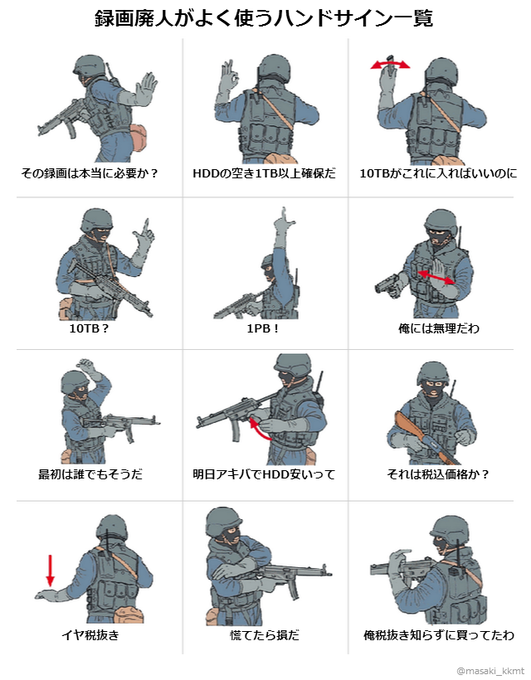 録画廃人がよく使うハンドサイン一覧

その録画は本当に必要か？

HDDの空き1TB以上確保だ

10TBがこれに入ればいいのに

10TB？

1PB！

俺には無理だわ

最初は誰でもそうだ

明日アキバでHDD安いって

それは税込価格か？

イヤ税抜き

慌てたら損だ

俺税抜き知らずに買ってたわ

@masaki_kkmt