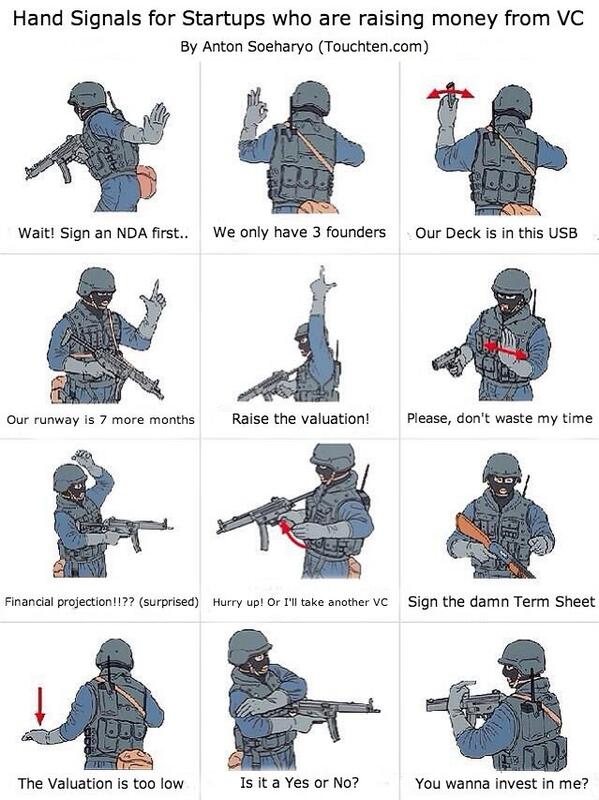 Hand Signals for Startups who are raising money from VC

By Anton Soeharyo (Touchten.com)

Wait! Sign an NDA first..

We only have 3 founders

Our Deck is in this USB

Our runway is 7 more months

Raise the valuation!

Please, don't waste my time

Financial projection!!?? (surprised)

Hurry up! Or I'll take another VC

Sign the damn Term Sheet

The Valuation is too low

Is it a Yes or No?

You wanna invest in me?