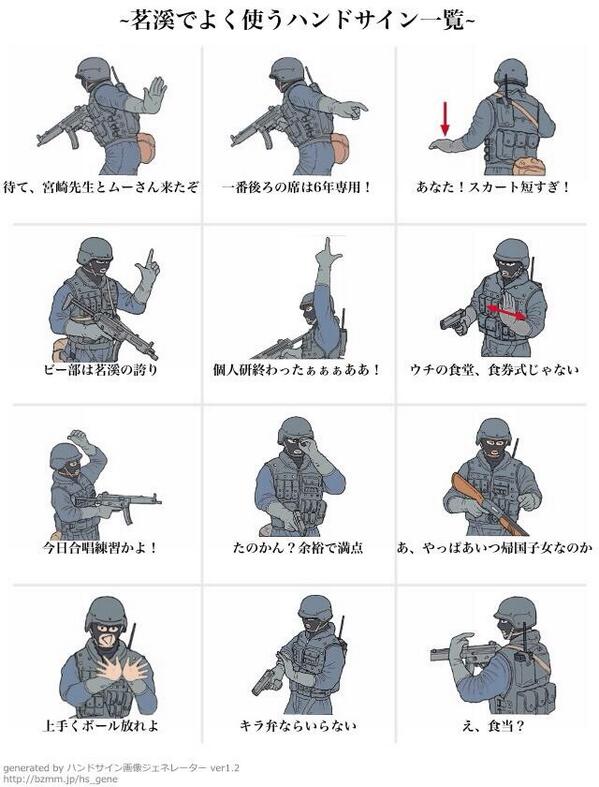 ~茗溪でよく使うハンドサイン一覧~

待て、宮崎先生とムーさん来たぞ

一番後ろの席は6年専用！

あなた！スカート短すぎ！

ピー部は茗溪の誇り

個人研終わったぁぁぁああ！

ウチの食堂、食券式じゃない

今日合唱練習かよ！

たのかん？余裕で満点

あ、やっぱあいつ帰国子女なのか

上手くボール放れよ

キラ弁ならいらない

え、食当？

generated by ハンドサイン画像ジェネレーター ver1.2
http://bzmm.jp/hs_gene