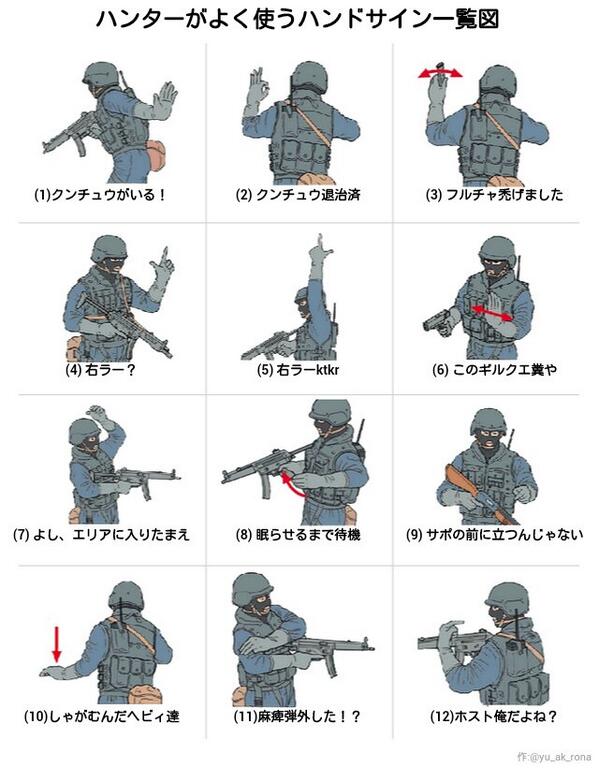 ハンターがよく使うハンドサイン一覧図

(1)クンチュウがいる！

(2) クンチュウ退治済

(3) フルチャ禿げました

(4) 右ラー？

(5) 右ラーktkr

(6) このギルクエ糞や

(7) よし、エリアに入りたまえ

(8) 眠らせるまで待機

(9) サポの前に立つんじゃない

(10)しゃがむんだヘビィ達

(11)麻痺弾外した！？

(12)ホスト俺だよね？

作:@yu_ak_rona