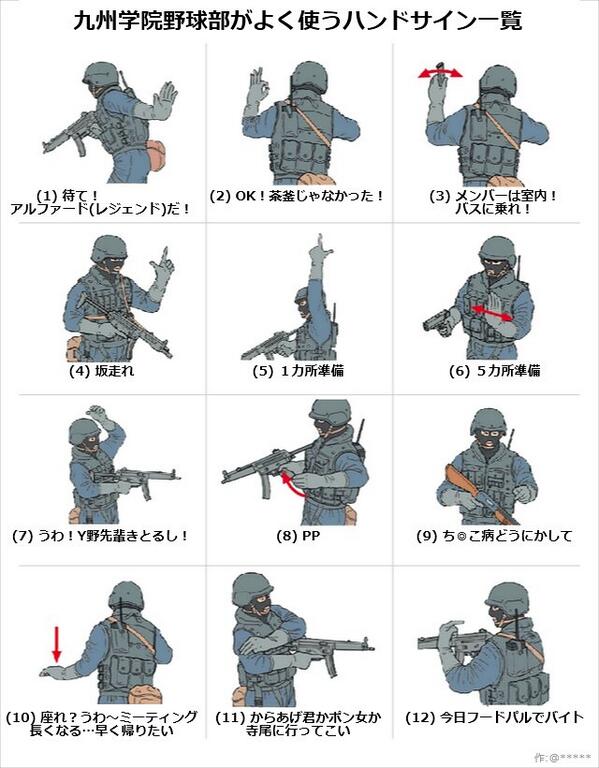 九州学院野球部がよく使うハンドサイン一覧

(1) 待て！
アルファード(レジェンド)だ！

(2) OK！茶釜じゃなかった！

(3) メンバーは室内！
バスに乗れ！

(4) 坂走れ

(5) 1カ所準備

(6) 5カ所準備

(7) うわ！Y野先輩きとるし！

(8) PP

(9) ち◎こ病どうにかして

(10) 座れ？うわ～ミーティング
長くなる…早く帰りたい

(11) からあげ君かポン女か
寺尾に行ってこい

(12) 今日フードパルでバイト

作:@*****