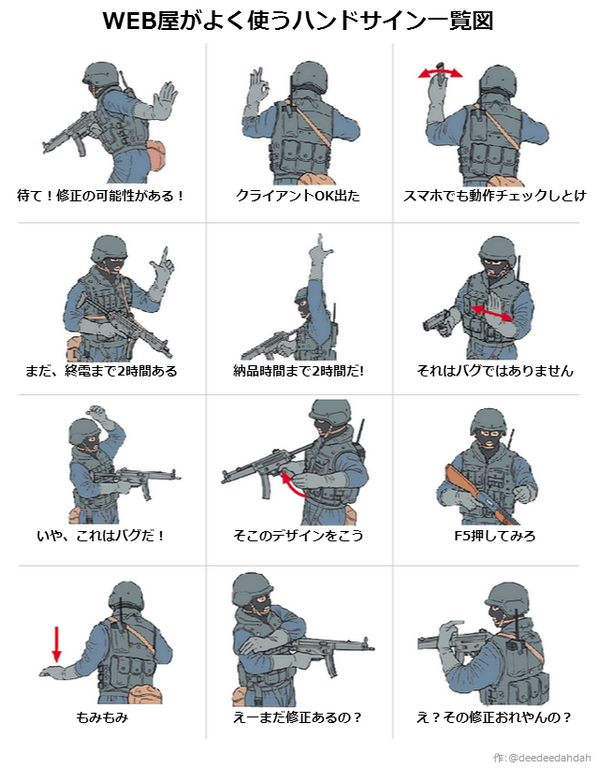 WEB屋がよく使うハンドサイン一覧図

待て！修正の可能性がある！

クライアントOK出た

スマホでも動作チェックしとけ

まだ、終電まで2時間ある

納品時間まで2時間だ!

それはバグではありません

いや、これはバグだ！

そこのデザインをこう

F5押してみろ

もみもみ

えーまだ修正あるの？

え？その修正おれやんの？

作:@deedeedahdah