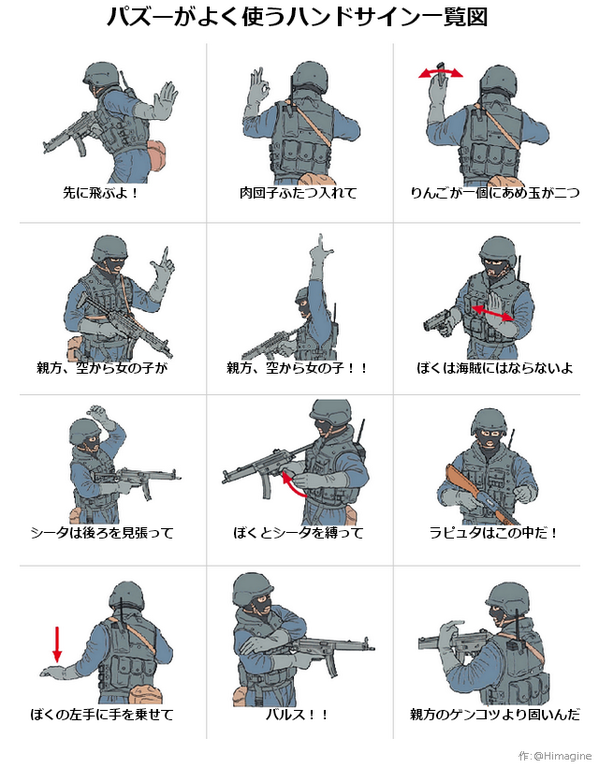 パズーがよく使うハンドサイン一覧図

先に飛ぶよ！

肉団子ふたつ入れて

りんごが一個にあめ玉が二つ

親方、空から女の子が

親方、空から女の子！！

ぼくは海賊にはならないよ

シータは後ろを見張って

ぼくとシータを縛って

ラピュタはこの中だ！

ぼくの左手に手を乗せて

バルス！！

親方のゲンコツより固いんだ

作:@Himagine