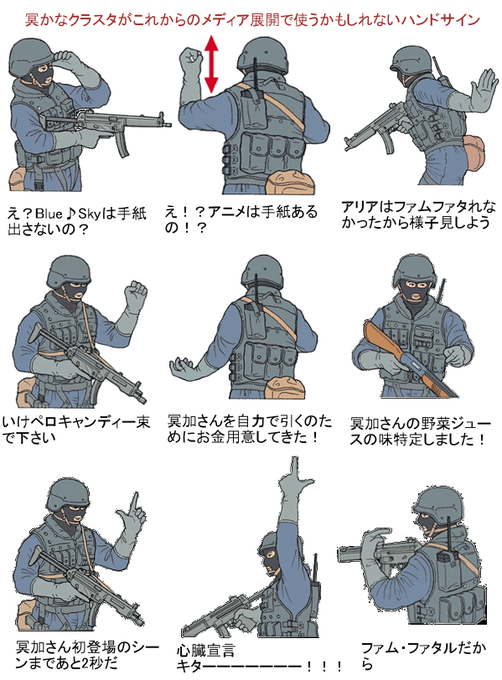 冥かなクラスタがこれからのメディア展開で使うかもしれないハンドサイン

え？Blue♪Skyは手紙出さないの？

え！？アニメは手紙あるの！？

アリアはファムファタれなかったから様子見しよう

いけペロキャンディー束で下さい

冥加さんを自力で引くのためにお金用意してきた！

冥加さんの野菜ジュースの味特定しました！

冥加さん初登場のシーンまであと2秒だ

心臓宣言
キターーーーーーー！！！

ファム・ファタルだから