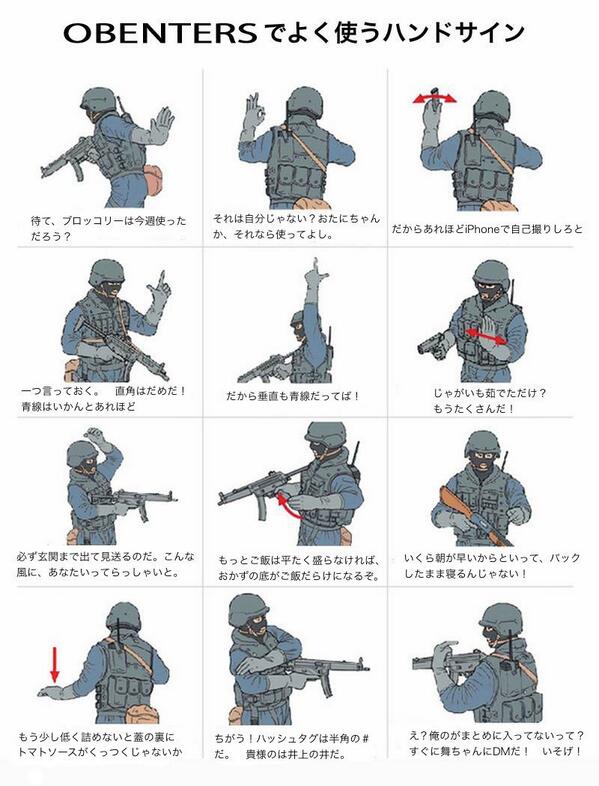 OBENTERSでよく使うハンドサイン

待て、ブロッコリーは今週使っただろう？

それは自分じゃない？おたにちゃんか、それなら使ってよし。

だからあれほどiPhoneで自己撮りしろと

一つ言っておく。　直角はだめだ！青線はいかんとあれほど

だから垂直も青線だってば！

じゃがいも茹でただけ？もうたくさんだ！

必ず玄関まで出て見送るのだ。こんな風に、あなたいってらっしゃいと。

もっとご飯は平たく盛らなければ、おかずの底がご飯だらけになるぞ。

いくら朝が早いからといって、パックしたまま寝るんじゃない！

もう少し低く詰めないと蓋の裏にトマトソースがくっつくじゃないか

ちがう！ハッシュタグは半角の＃だ。　貴様のは井上の井だ。

え？俺のがまとめに入ってないって？すぐに舞ちゃんにDMだ！　いそげ！