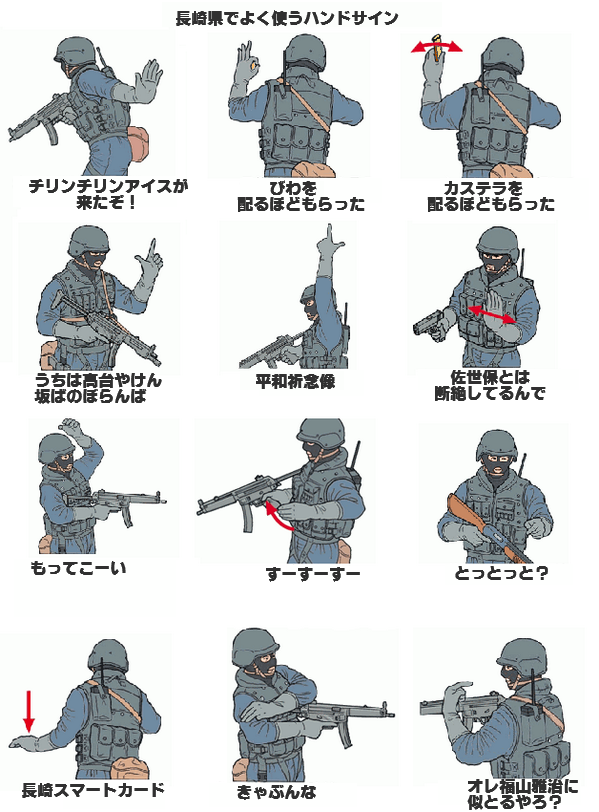 長崎県でよく使うハンドサイン

チリンチリンアイスが来たぞ！

びわを配るほどもらった

カステラを配るほどもらった

うちは高台やけん坂ばのぼらんば

平和祈念像

佐世保とは断絶してるんで

もってこーい

すーすーすー

とっとっと？

長崎スマートカード

きゃぶんな

オレ福山雅治に似とるやろ？