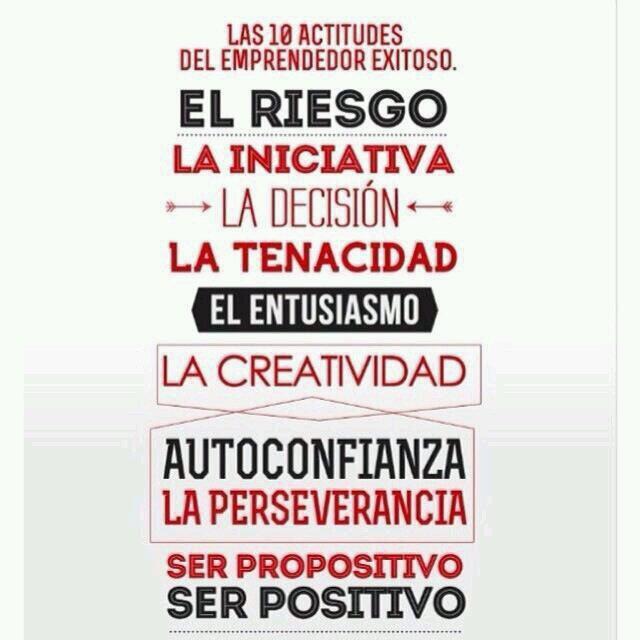 LAS 10 ACTITUDES
DEL EMPRENDEDOR EXITOSO.

EL RIESGO

LA INICIATIVA

LA DECISIÓN

LA TENACIDAD

EL ENTUSIASMO

LA CREATIVIDAD

AUTOCONFIANZA

LA PERSEVERANCIA

SER PROPOSITIVO

SER POSITIVO