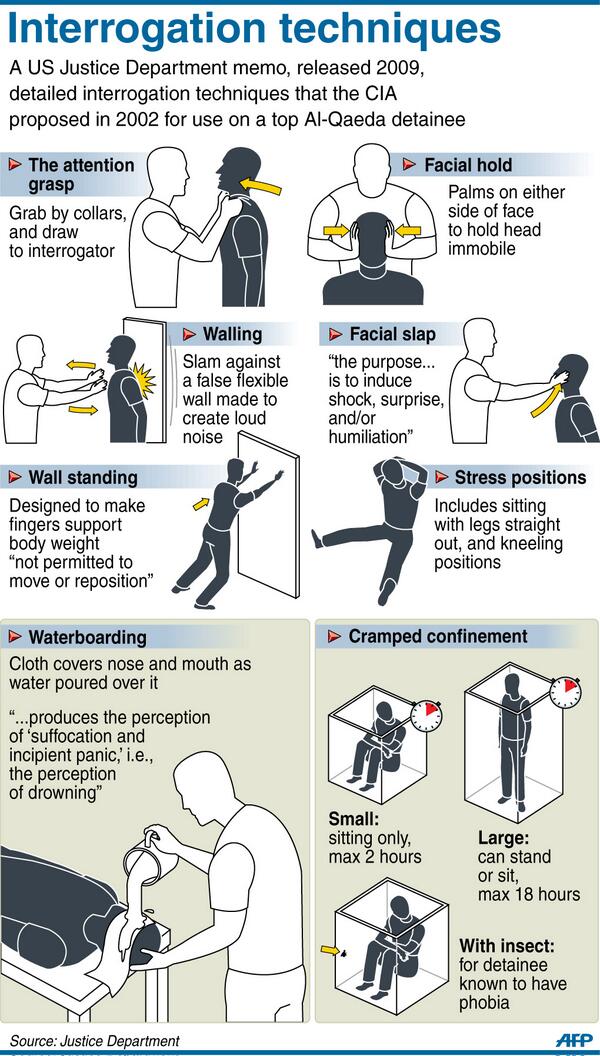 Interrogation techniques

A US Justice Department memo, released 2009, detailed interrogation techniques that the CIA proposed in 2002 for use on a top Al-Qaeda detainee

The attention grasp
Grab by collars, and draw to interrogator

Facial hold
Palms on either side of face to hold head immobile

Walling
Slam against a false flexible wall made to create loud noise

Facial slap
"the purpose... is to induce shock, surprise, and/or humiliation"

Wall standing
Designed to make fingers support body weight "not permitted to move or reposition"

Stress positions
Includes sitting with legs straight out, and kneeling positions

Waterboarding
Cloth covers nose and mouth as water poured over it

"...produces the perception of 'suffocation and incipient panic,' i.e., the perception of drowning"

Cramped confinement

Small:
sitting only, max 2 hours

Large:
can stand or sit, max 18 hours

With insect:
for detainee known to have phobia

Source: Justice Department

AFP