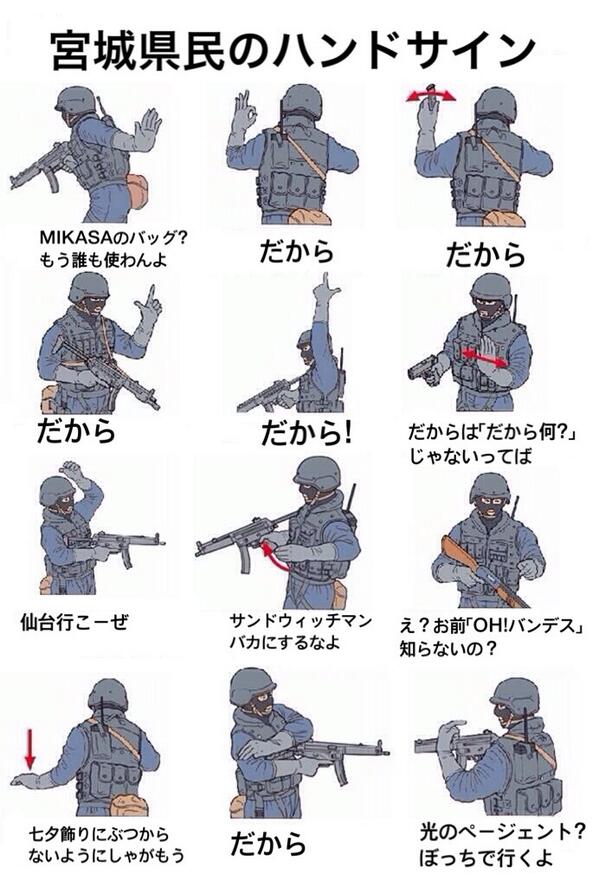 宮城県民のハンドサイン

MIKASAのバッグ？
もう誰も使わんよ

だから

だから

だから

だから!

だからは「だから何?」
じゃないってば

仙台行こーぜ

サンドウィッチマン
バカにするなよ

え？お前「OH!バンデス」
知らないの？

七夕飾りにぶつから
ないようにしゃがもう

だから

光のページェント？
ぼっちで行くよ