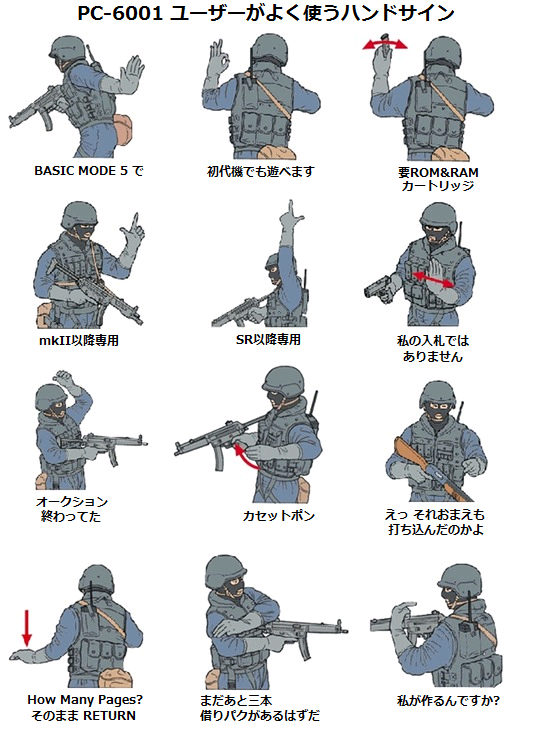 PC-6001 ユーザーがよく使うハンドサイン

BASIC MODE 5 で

初代機でも遊べます

要ROM&RAM
カートリッジ

mkII以降専用

SR以降専用

私の入札では
ありません

オークション
終わってた

カセットポン

えっ それおまえも
打ち込んだのかよ

How Many Pages?
そのまま RETURN

まだあと三本
借りパクがあるはずだ

私が作るんですか?