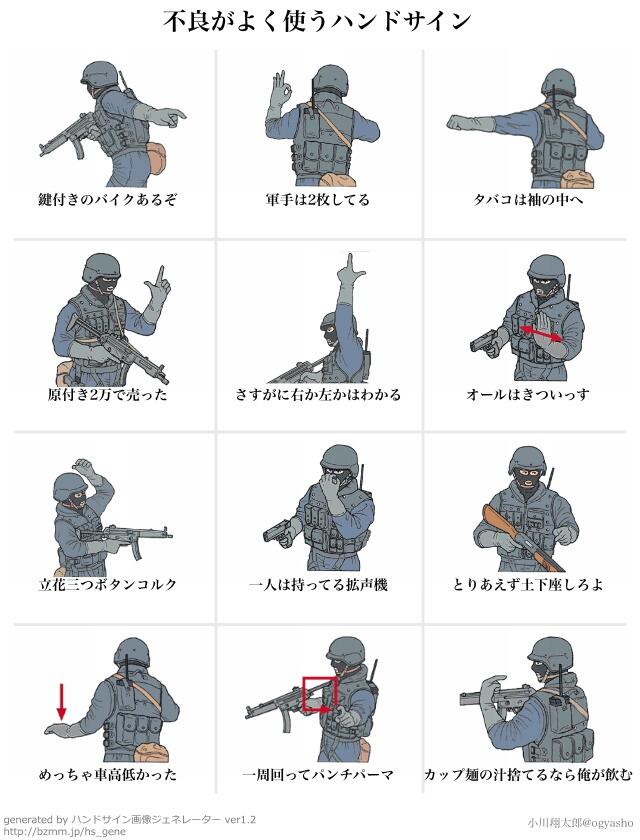 不良がよく使うハンドサイン

鍵付きのバイクあるぞ

軍手は2枚してる

タバコは袖の中へ

原付き2万で売った

さすがに右か左かはわかる

オールはきついっす

立花三つボタンコルク

一人は持ってる拡声機

とりあえず土下座しろよ

めっちゃ車高低かった

一周回ってパンチパーマ

カップ麺の汁捨てるなら俺が飲む

generated by ハンドサイン画像ジェネレーター ver1.2
http://bzmm.jp/hs_gene

小川翔太郎@ogyasho