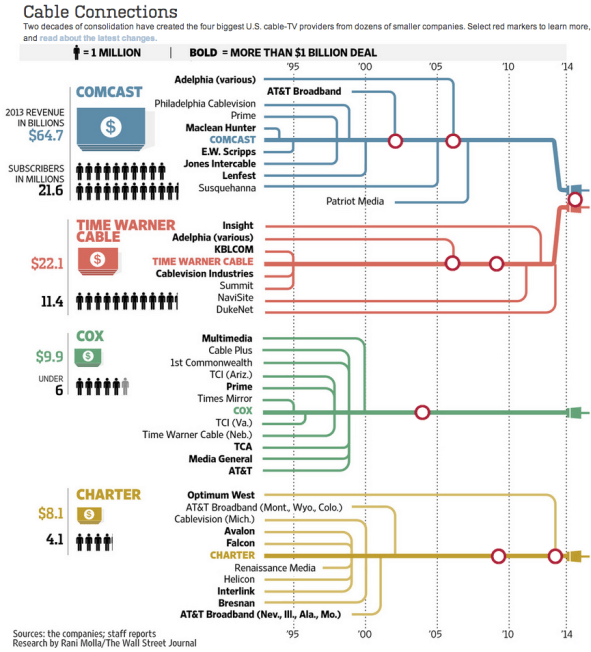 Cable Connections

Two decades of consolidation have created the four biggest U.S. cable-TV providers from dozens of smaller companies. Select red markers to learn more, and read about the latest changes.

= 1 MILLION | BOLD = MORE THAN $1 BILLION DEAL

'95 '00 '05 '10 '14

COMCAST

2013 REVENUE IN BILLIONS $64.7

SUBSCRIBERS IN MILLIONS 21.6

Adelphia (various)
AT&T Broadband
Philadelphia Cablevision
Prime
Maclean Hunter
COMCAST
E.W. Scripps
Jones Intercable
Lenfest
Susquehanna
Patriot Media

TIME WARNER CABLE

$22.1

11.4

Insight
Adelphia (various)
KBLCOM
TIME WARNER CABLE
Cablevision Industries
Summit
NaviSite
DukeNet

COX

$9.9

UNDER 6

Multimedia
Cable Plus
1st Commonwealth
TCI (Ariz.)
Prime
Times Mirror
COX
TCI (Va.)
Time Warner Cable (Neb.)
TCA
Media General
AT&T

CHARTER

$8.1

4.1

Optimum West
AT&T Broadband (Mont., Wyo., Colo.)
Cablevision (Mich.)
Avalon
Falcon
CHARTER
Renaissance Media
Helicon
Interlink
Bresnan
AT&T Broadband (Nev., Ill., Ala., Mo.)

'95 '00 '05 '10 '14

Sources: the companies; staff reports
Research by Rani Molla/The Wall Street Journal