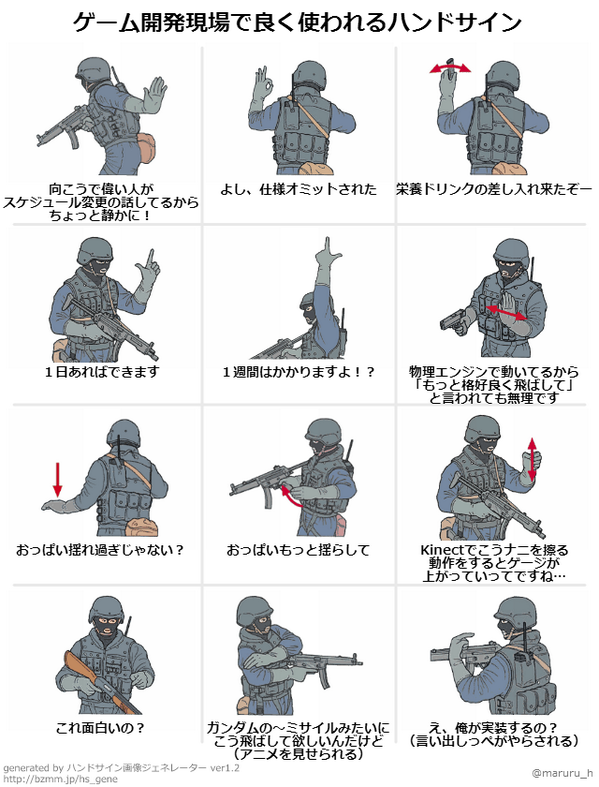 ゲーム開発現場で良く使われるハンドサイン

向こうで偉い人が
スケジュール変更の話してるから
ちょっと静かに！

よし、仕様オミットされた

栄養ドリンクの差し入れ来たぞー

１日あればできます

１週間はかかりますよ！？

物理エンジンで動いてるから
「もっと格好良く飛ばして」
と言われても無理です

おっぱい揺れ過ぎじゃない？

おっぱいもっと揺らして

Kinectでこうナニを擦る
動作をするとゲージが
上がっていってですね…

これ面白いの？

ガンダムの～ミサイルみたいに
こう飛ばして欲しいんだけど
（アニメを見せられる）

え、俺が実装するの？
（言い出しっぺがやらされる）

generated by ハンドサイン画像ジェネレーター ver1.2
http://bzmm.jp/hs_gene

@maruru_h