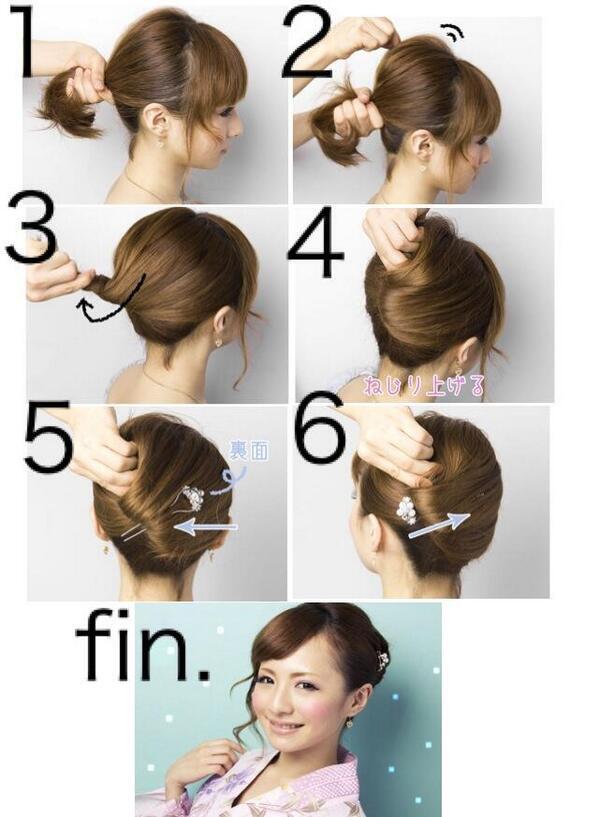 1
2
3
4
ねじり上げる
5
裏面
6
fin.