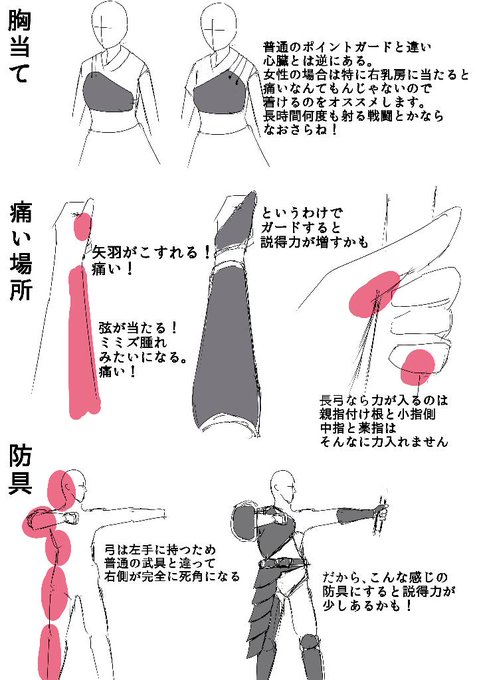 胸当て

普通のポイントガードと違い
心臓とは逆にある。
女性の場合は特に右乳房に当たると
痛いなんてもんじゃないので
着けるのをオススメします。
長時間何度も射る戦闘とかなら
なおさらね！

痛い場所

矢羽がこすれる！
痛い！

弦が当たる！
ミミズ腫れ
みたいになる。
痛い！

というわけで
ガードすると
説得力が増すかも

長弓なら力が入るのは
親指付け根と小指側
中指と薬指は
そんなに力入れません

防具

弓は左手に持つため
普通の武具と違って
右側が完全に死角になる

だから、こんな感じの
防具にすると説得力が
少しあるかも！