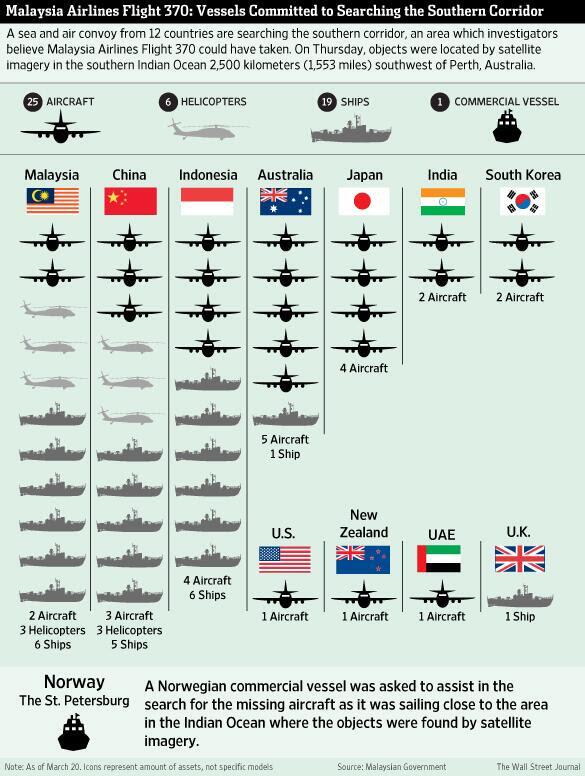 Malaysia Airlines Flight 370: Vessels Committed to Searching the Southern Corridor

A sea and air convoy from 12 countries are searching the southern corridor, an area which investigators believe Malaysia Airlines Flight 370 could have taken. On Thursday, objects were located by satellite imagery in the southern Indian Ocean 2,500 kilometers (1,553 miles) southwest of Perth, Australia.

25 AIRCRAFT
6 HELICOPTERS
19 SHIPS
1 COMMERCIAL VESSEL

Malaysia
2 Aircraft
3 Helicopters
6 Ships

China
3 Aircraft
3 Helicopters
5 Ships

Indonesia
4 Aircraft
6 Ships

Australia
5 Aircraft
1 Ship

Japan
4 Aircraft

India
2 Aircraft

South Korea
2 Aircraft

U.S.
1 Aircraft

New Zealand
1 Aircraft

UAE
1 Aircraft

U.K.
1 Ship

Norway
The St. Petersburg

A Norwegian commercial vessel was asked to assist in the search for the missing aircraft as it was sailing close to the area in the Indian Ocean where the objects were found by satellite imagery.

Note: As of March 20. Icons represent amount of assets, not specific models
Source: Malaysian Government
The Wall Street Journal