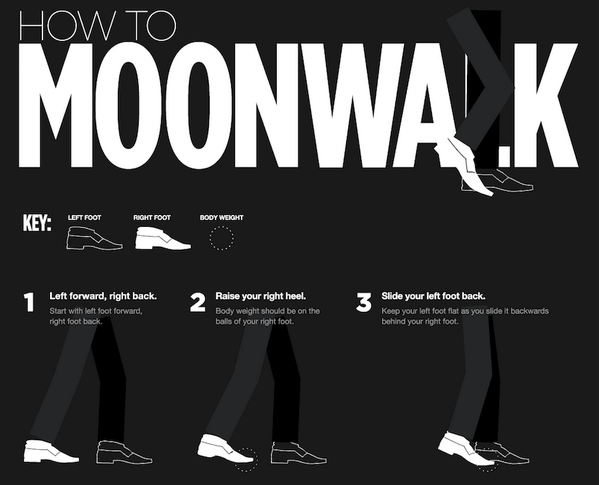 HOW TO
MOONWALK

KEY: LEFT FOOT RIGHT FOOT BODY WEIGHT

1 Left forward, right back.
Start with left foot forward, right foot back.

2 Raise your right heel.
Body weight should be on the balls of your right foot.

3 Slide your left foot back.
Keep your left foot flat as you slide it backwards behind your right foot.