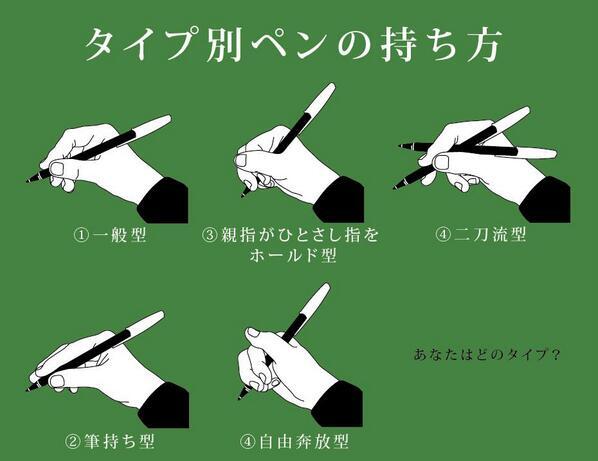 タイプ別ペンの持ち方

①一般型

③親指がひとさし指をホールド型

④二刀流型

②筆持ち型

④自由奔放型

あなたはどのタイプ？