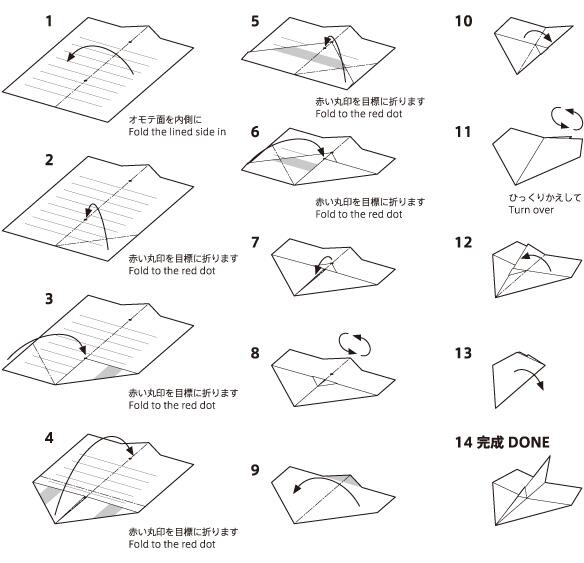 1

オモテ面を内側に
Fold the lined side in

2

赤い丸印を目標に折ります
Fold to the red dot

3

赤い丸印を目標に折ります
Fold to the red dot

4

赤い丸印を目標に折ります
Fold to the red dot

5

赤い丸印を目標に折ります
Fold to the red dot

6

赤い丸印を目標に折ります
Fold to the red dot

7

8

9

10

11

ひっくりかえして
Turn over

12

13

14 完成 DONE