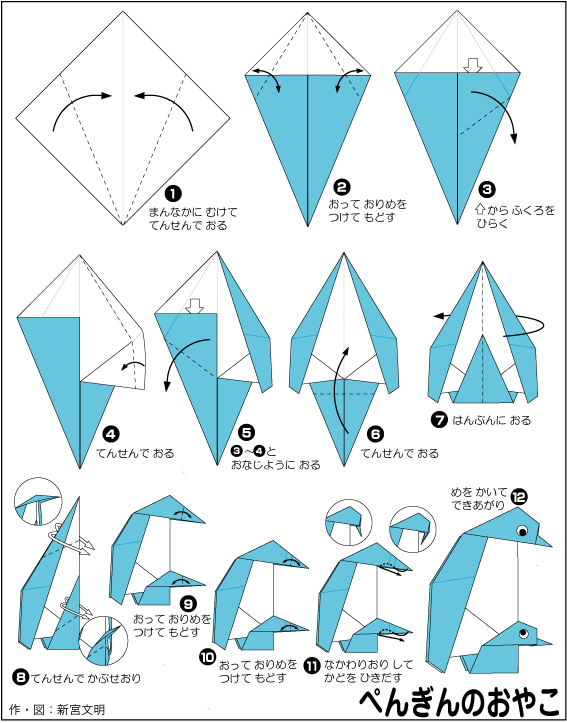 ❶ まんなかに むけて てんせんで おる

❷ おって おりめを つけて もどす

❸ ⇧から ふくろを ひらく

❹ てんせんで おる

❺ ❸〜❹と おなじように おる

❻ てんせんで おる

❼ はんぶんに おる

❽ てんせんで かぶせおり

❾ おって おりめを つけて もどす

❿ おって おりめを つけて もどす

⓫ なかわりおり して かどを ひきだす

めを かいて できあがり ⓬

作・図：新宮文明

ぺんぎんのおやこ