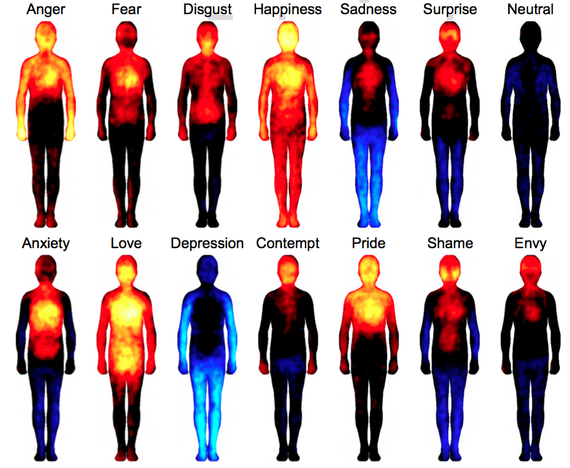 Anger Fear Disgust Happiness Sadness Surprise Neutral

Anxiety Love Depression Contempt Pride Shame Envy