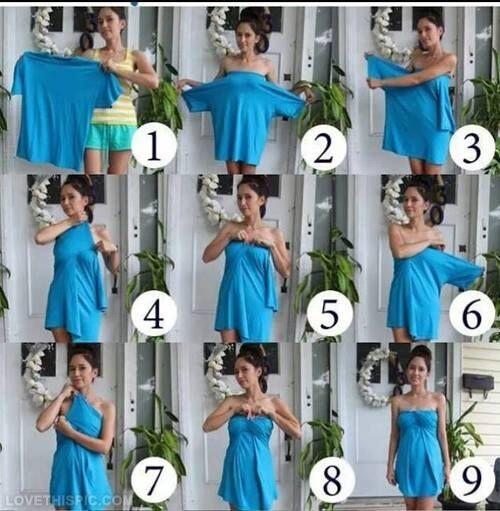 1
2
3
4
5
6
7
8
9
LOVETHISPIC.COM