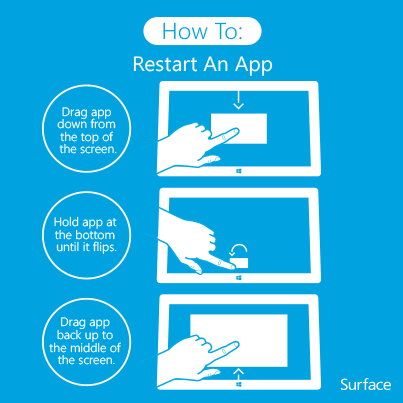 How To:

Restart An App

Drag app down from the top of the screen.

Hold app at the bottom until it flips.

Drag app back up to the middle of the screen.

Surface