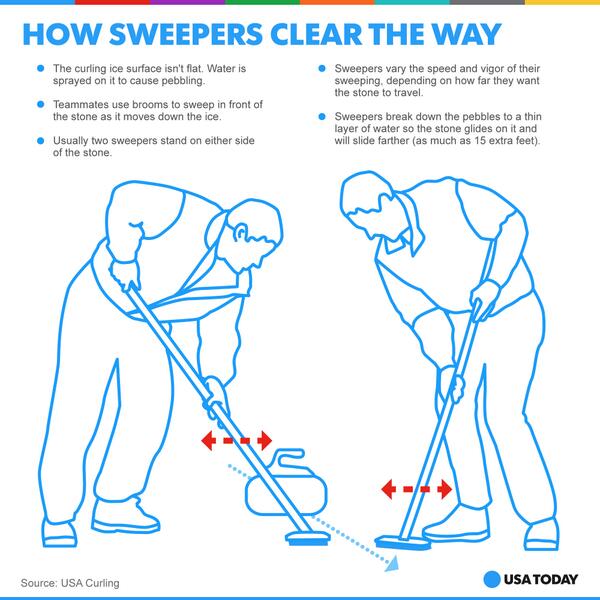 HOW SWEEPERS CLEAR THE WAY

The curling ice surface isn't flat. Water is sprayed on it to cause pebbling.

Teammates use brooms to sweep in front of the stone as it moves down the ice.

Usually two sweepers stand on either side of the stone.

Sweepers vary the speed and vigor of their sweeping, depending on how far they want the stone to travel.

Sweepers break down the pebbles to a thin layer of water so the stone glides on it and will slide farther (as much as 15 extra feet).

Source: USA Curling

USA TODAY