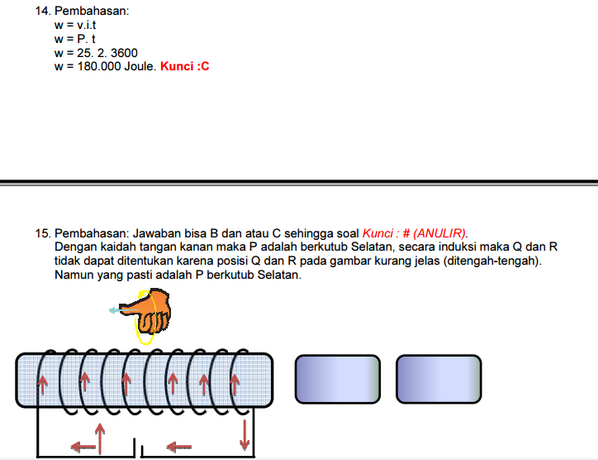 14. Pembahasan:
w = v.i.t
w = P. t
w = 25. 2. 3600
w = 180.000 Joule. Kunci :C

15. Pembahasan: Jawaban bisa B dan atau C sehingga soal Kunci : # (ANULIR).
Dengan kaidah tangan kanan maka P adalah berkutub Selatan, secara induksi maka Q dan R tidak dapat ditentukan karena posisi Q dan R pada gambar kurang jelas (ditengah-tengah). Namun yang pasti adalah P berkutub Selatan.