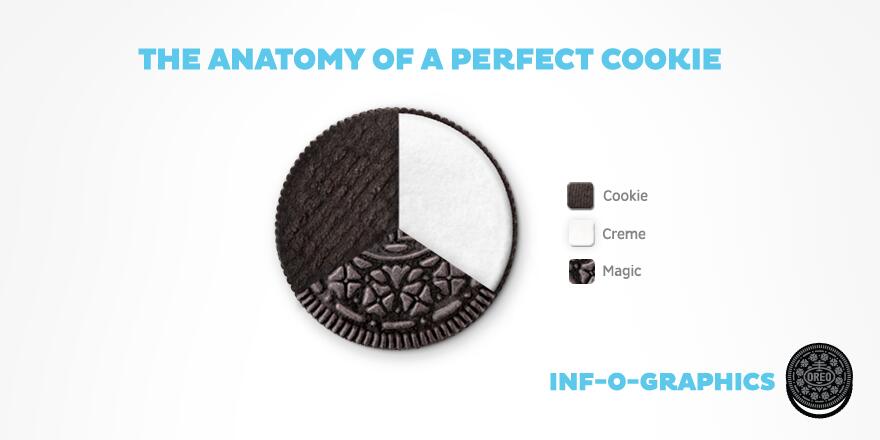 THE ANATOMY OF A PERFECT COOKIE

Cookie
Creme
Magic

INF-O-GRAPHICS

OREO