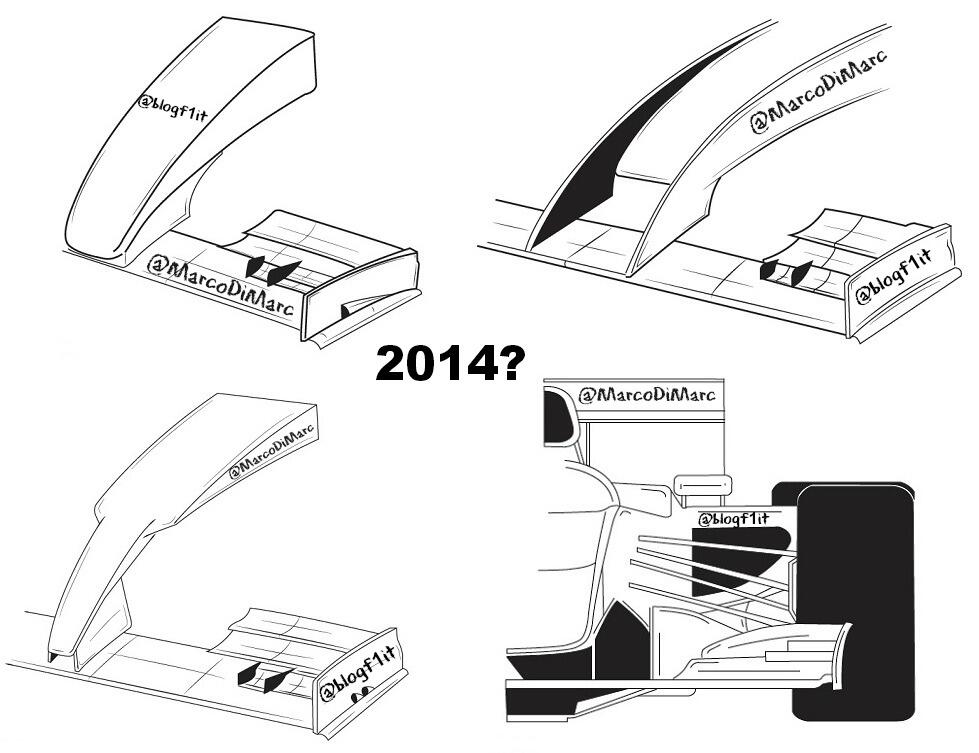 @blogf1it

@MarcoDiMarc

@MarcoDiMarc

@blogf1it

2014?

@MarcoDiMarc

@blogf1it

@MarcoDiMarc

@blogf1it