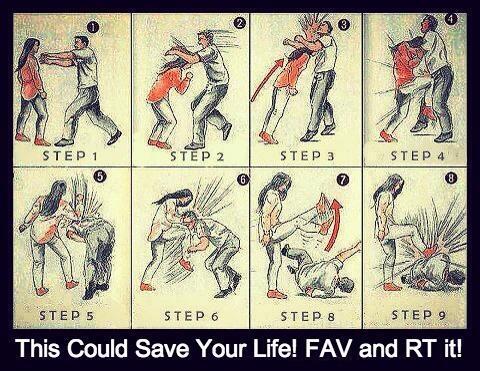 1
STEP 1

2
STEP 2

3
STEP 3

4
STEP 4

5
STEP 5

6
STEP 6

7
STEP 8

8
STEP 9

This Could Save Your Life! FAV and RT it!