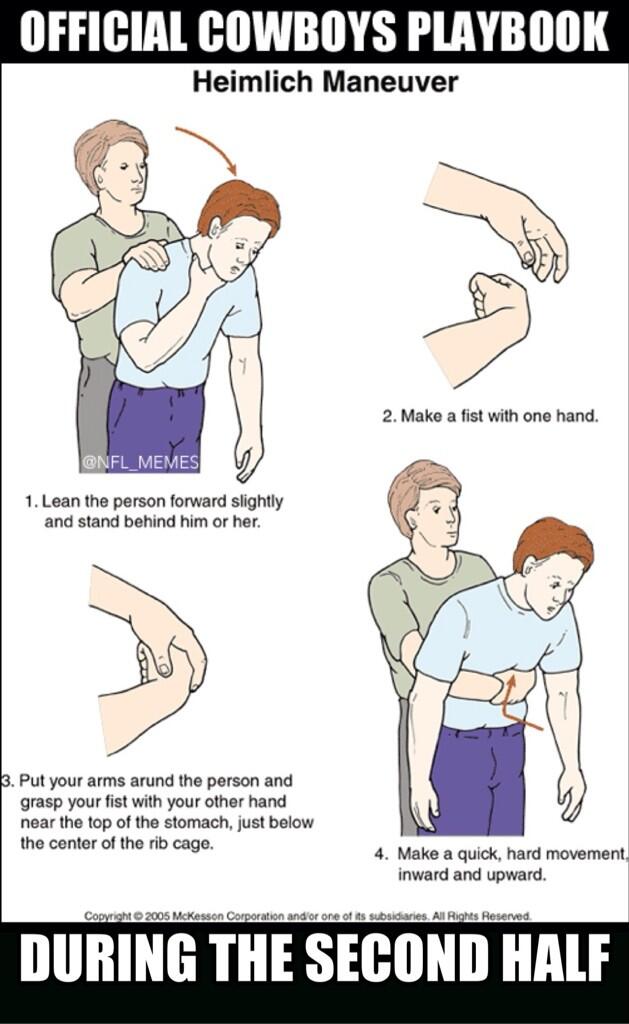 OFFICIAL COWBOYS PLAYBOOK

Heimlich Maneuver

@NFL_MEMES

1. Lean the person forward slightly and stand behind him or her.

2. Make a fist with one hand.

3. Put your arms arund the person and grasp your fist with your other hand near the top of the stomach, just below the center of the rib cage.

4. Make a quick, hard movement, inward and upward.

Copyright © 2005 McKesson Corporation and/or one of its subsidiaries. All Rights Reserved.

DURING THE SECOND HALF