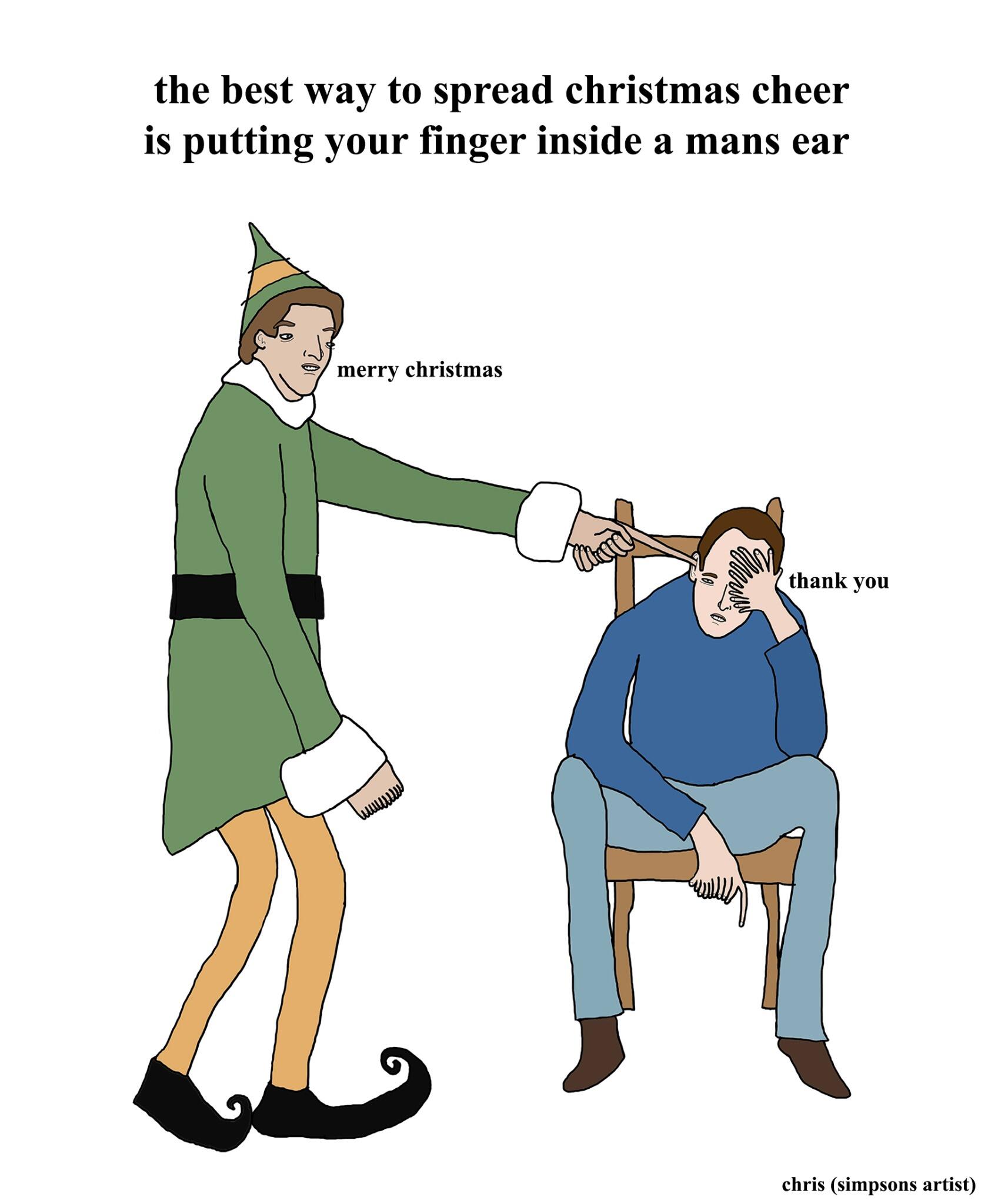 the best way to spread christmas cheer is putting your finger inside a mans ear

merry christmas

thank you

chris (simpsons artist)