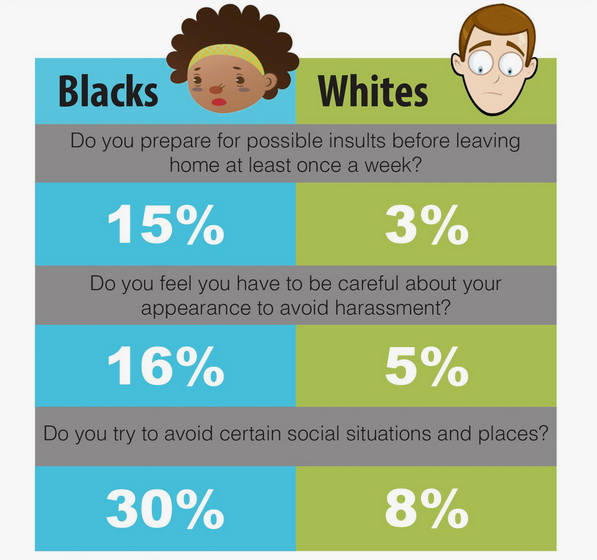 Blacks Whites

Do you prepare for possible insults before leaving home at least once a week?

15% 3%

Do you feel you have to be careful about your appearance to avoid harassment?

16% 5%

Do you try to avoid certain social situations and places?

30% 8%