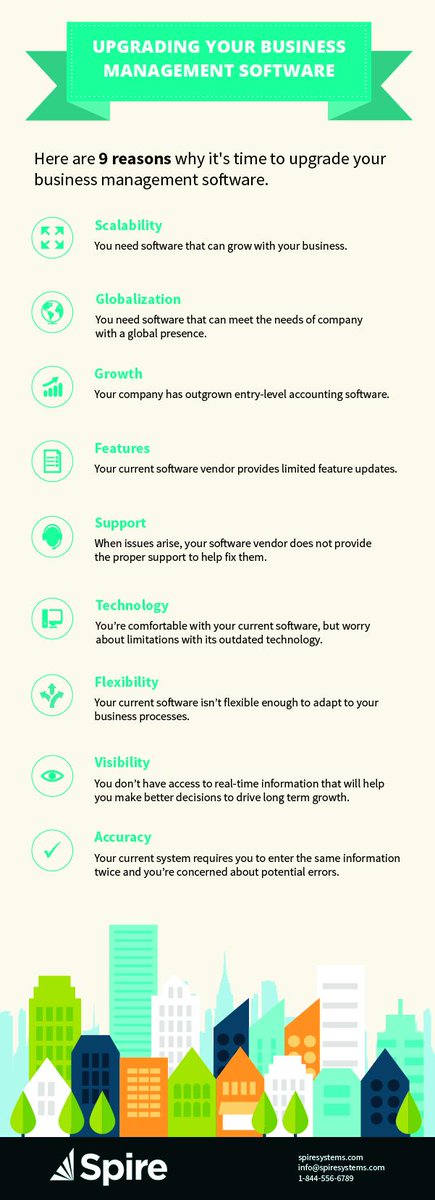 UPGRADING YOUR BUSINESS MANAGEMENT SOFTWARE

Here are 9 reasons why it's time to upgrade your business management software.

Scalability
You need software that can grow with your business.

Globalization
You need software that can meet the needs of company with a global presence.

Growth
Your company has outgrown entry-level accounting software.

Features
Your current software vendor provides limited feature updates.

Support
When issues arise, your software vendor does not provide the proper support to help fix them.

Technology
You're comfortable with your current software, but worry about limitations with its outdated technology.

Flexibility
Your current software isn't flexible enough to adapt to your business processes.

Visibility
You don't have access to real-time information that will help you make better decisions to drive long term growth.

Accuracy
Your current system requires you to enter the same information twice and you're concerned about potential errors.

Spire

spiresystems.com
info@spiresystems.com
1-844-556-6789